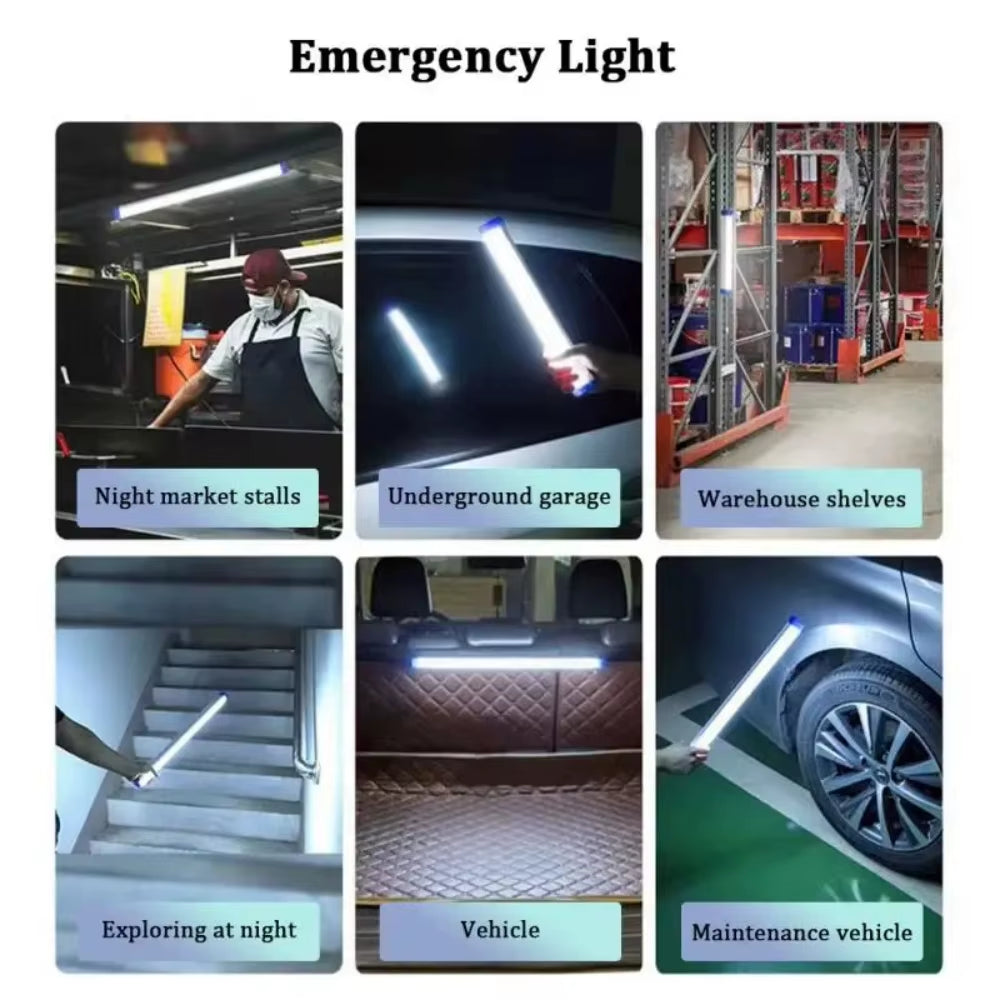 Emergency Light

Night market stalls

Underground garage

Warehouse shelves

Exploring at night

Vehicle

Maintenance vehicle